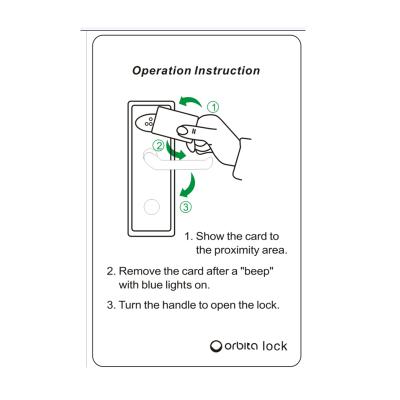 Operation Instruction

①

②

③

1. Show the card to the proximity area.

2. Remove the card after a "beep" with blue lights on.

3. Turn the handle to open the lock.

orbita lock