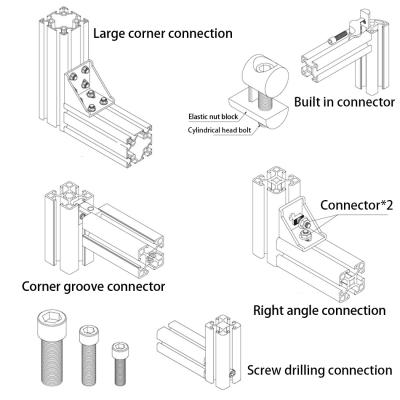 Large corner connection

Built in connector

Elastic nut block

Cylindrical head bolt

Connector*2

Corner groove connector

Right angle connection

Screw drilling connection