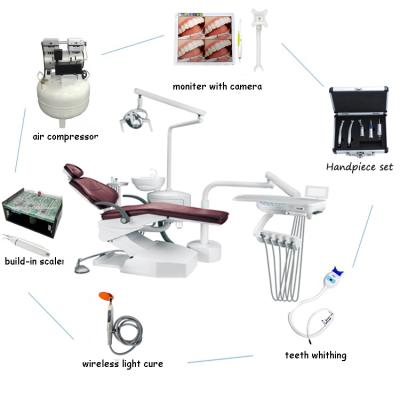 moniter with camera

air compressor

Handpiece set

build-in scaler

wireless light cure

teeth whithing